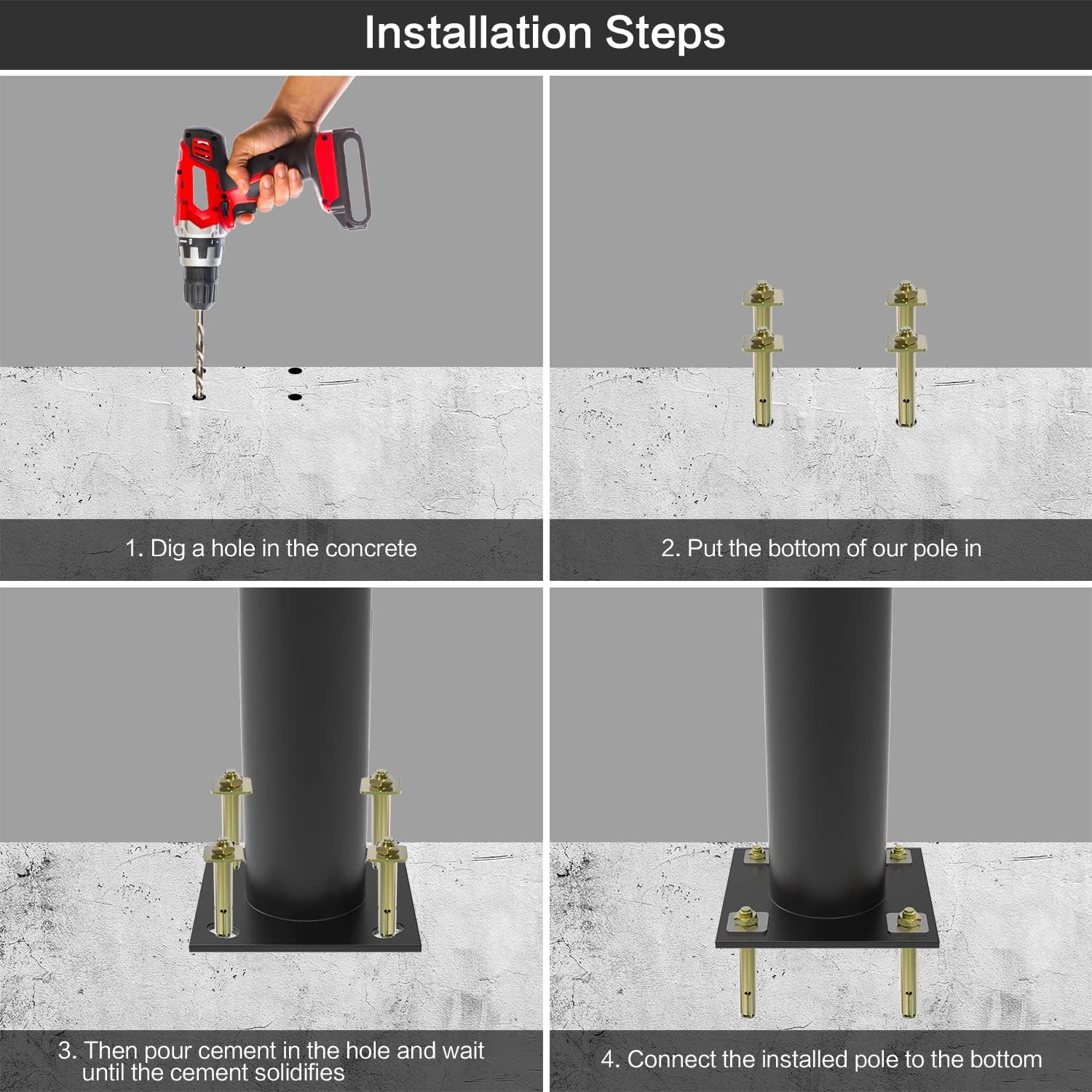 Installation Steps

1. Dig a hole in the concrete

2. Put the bottom of our pole in

3. Then pour cement in the hole and wait until the cement solidifies

4. Connect the installed pole to the bottom